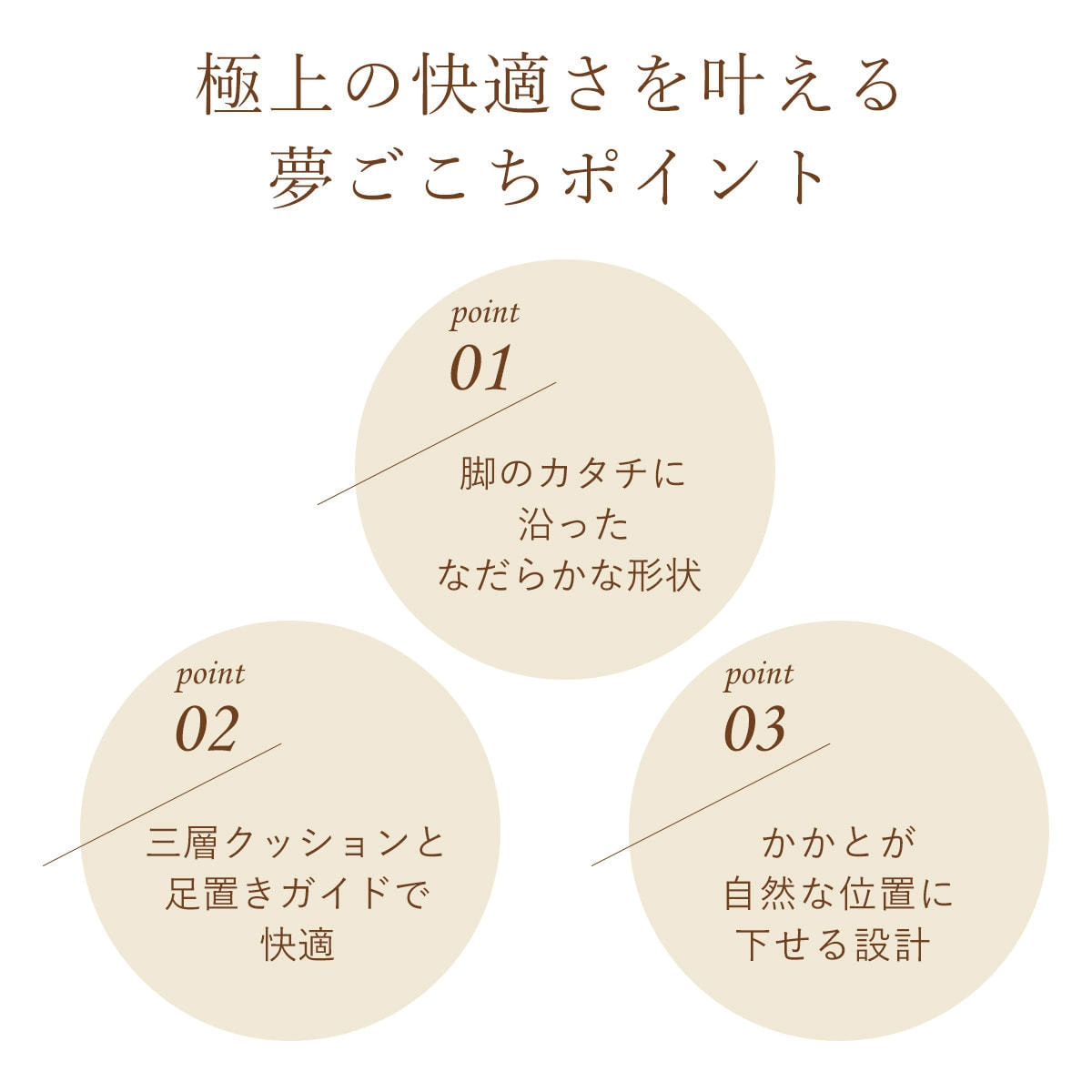 極上の快適さを叶える
夢ごこちポイント

point
01

脚のカタチに
沿った
なだらかな形状

point
02

三層クッションと
足置きガイドで
快適

point
03

かかとが
自然な位置に
下せる設計