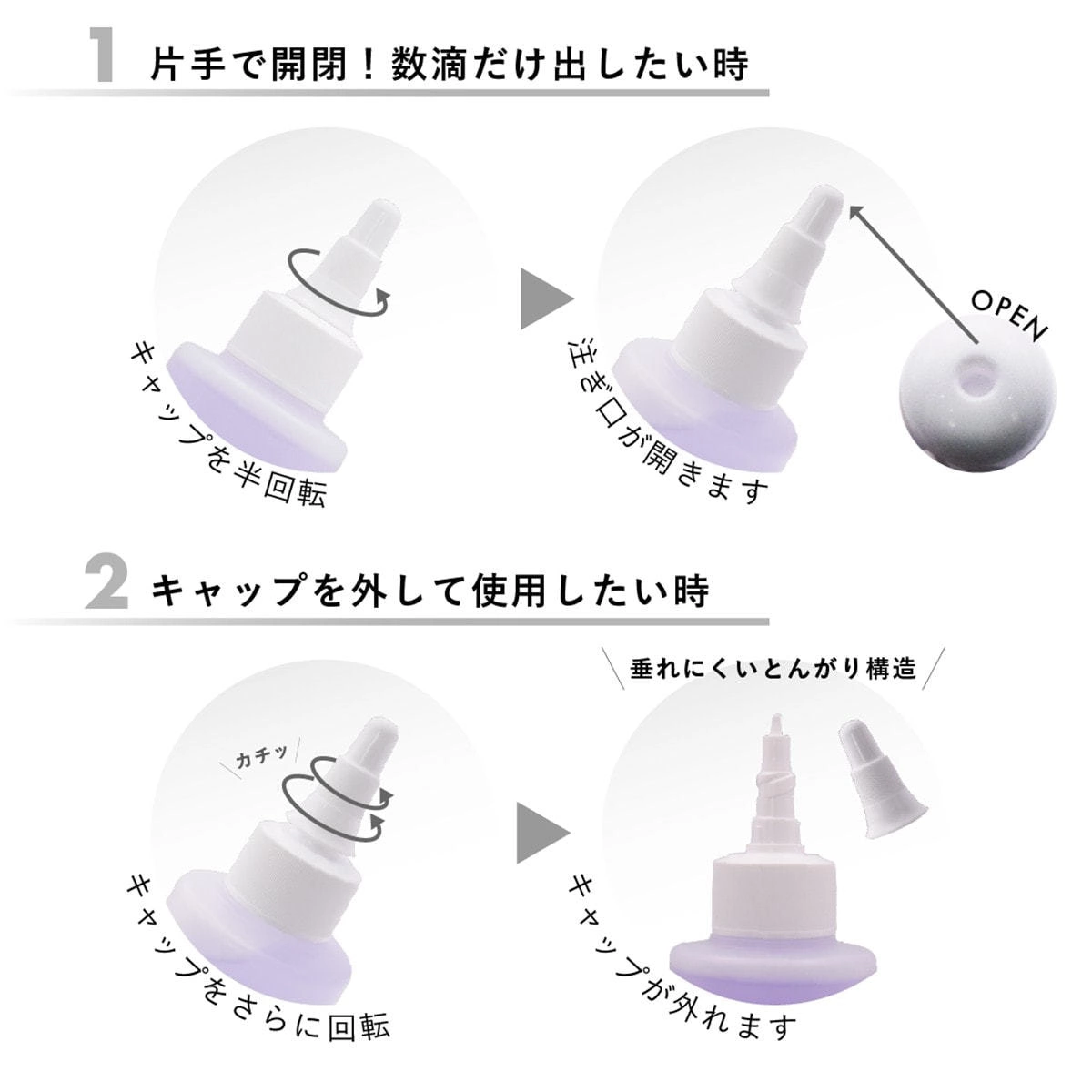 1 片手で開閉！数滴だけ出したい時

キャップを半回転

注ぎ口が開きます

OPEN

2 キャップを外して使用したい時

カチッ

キャップをさらに回転

垂れにくいとんがり構造

キャップが外れます